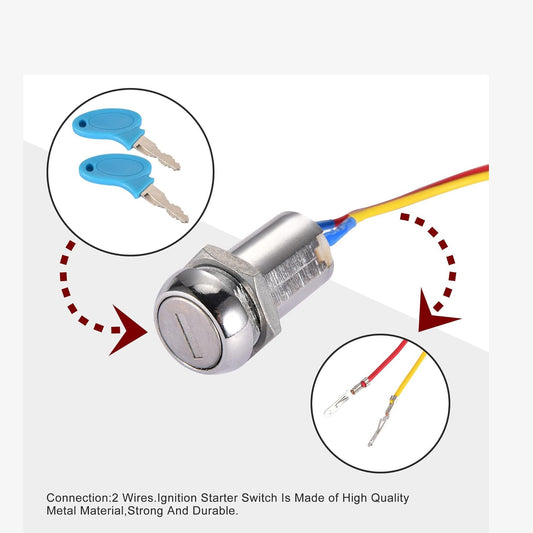 Connection:2 Wires.Ignition Starter Switch Is Made of High Quality Metal Material,Strong And Durable.