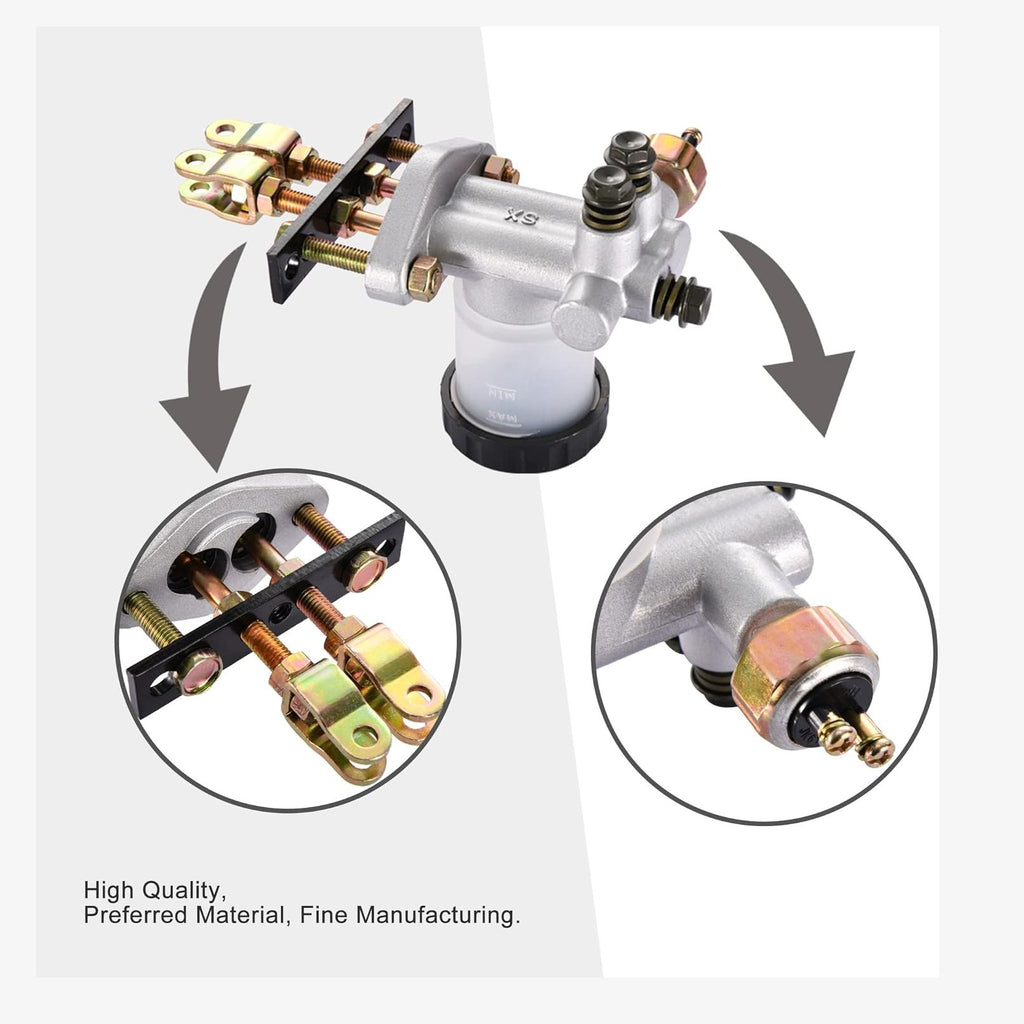 SX

MIN
MAX

High Quality,
Preferred Material, Fine Manufacturing.