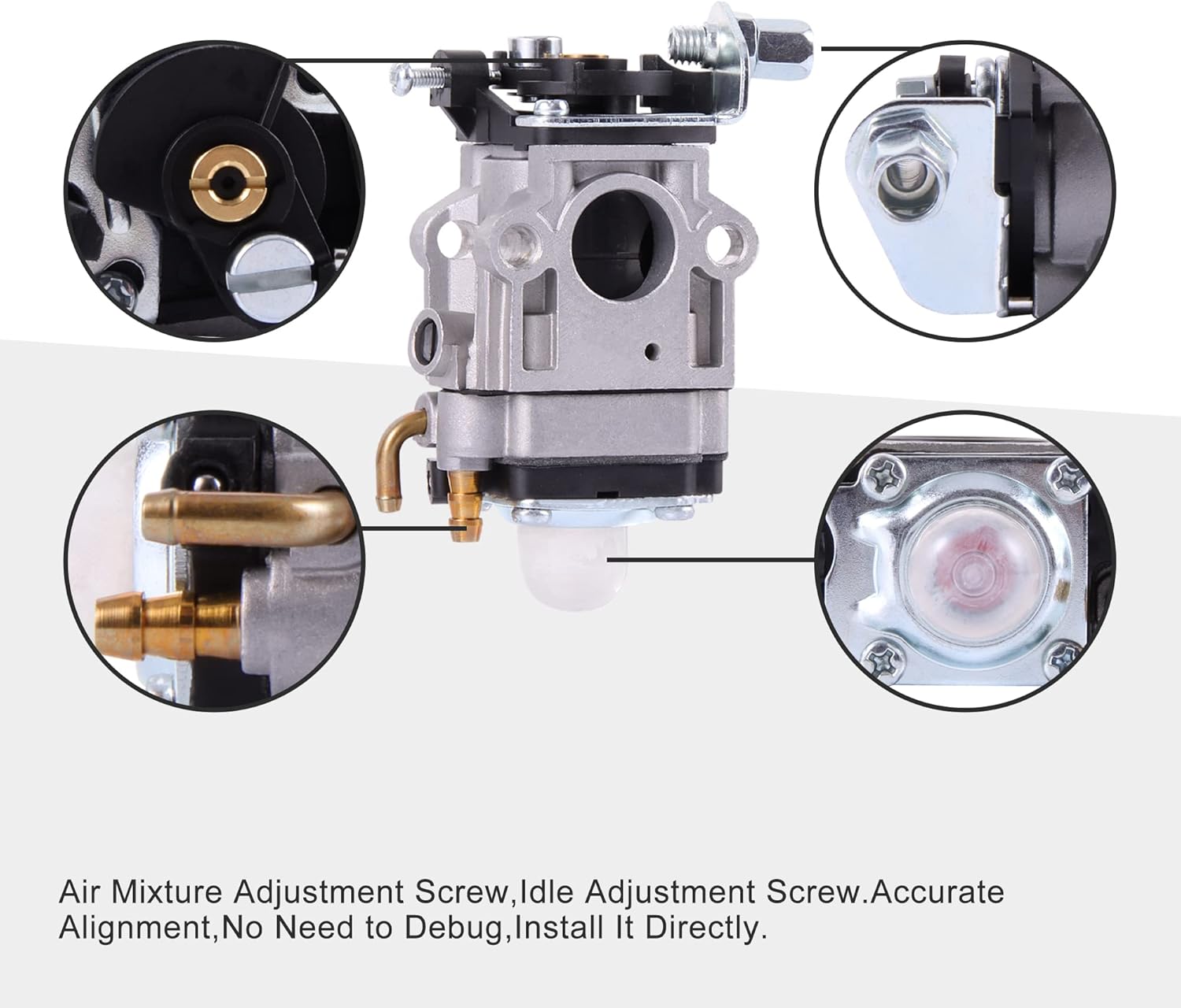 Air Mixture Adjustment Screw,Idle Adjustment Screw.Accurate Alignment,No Need to Debug,Install It Directly.