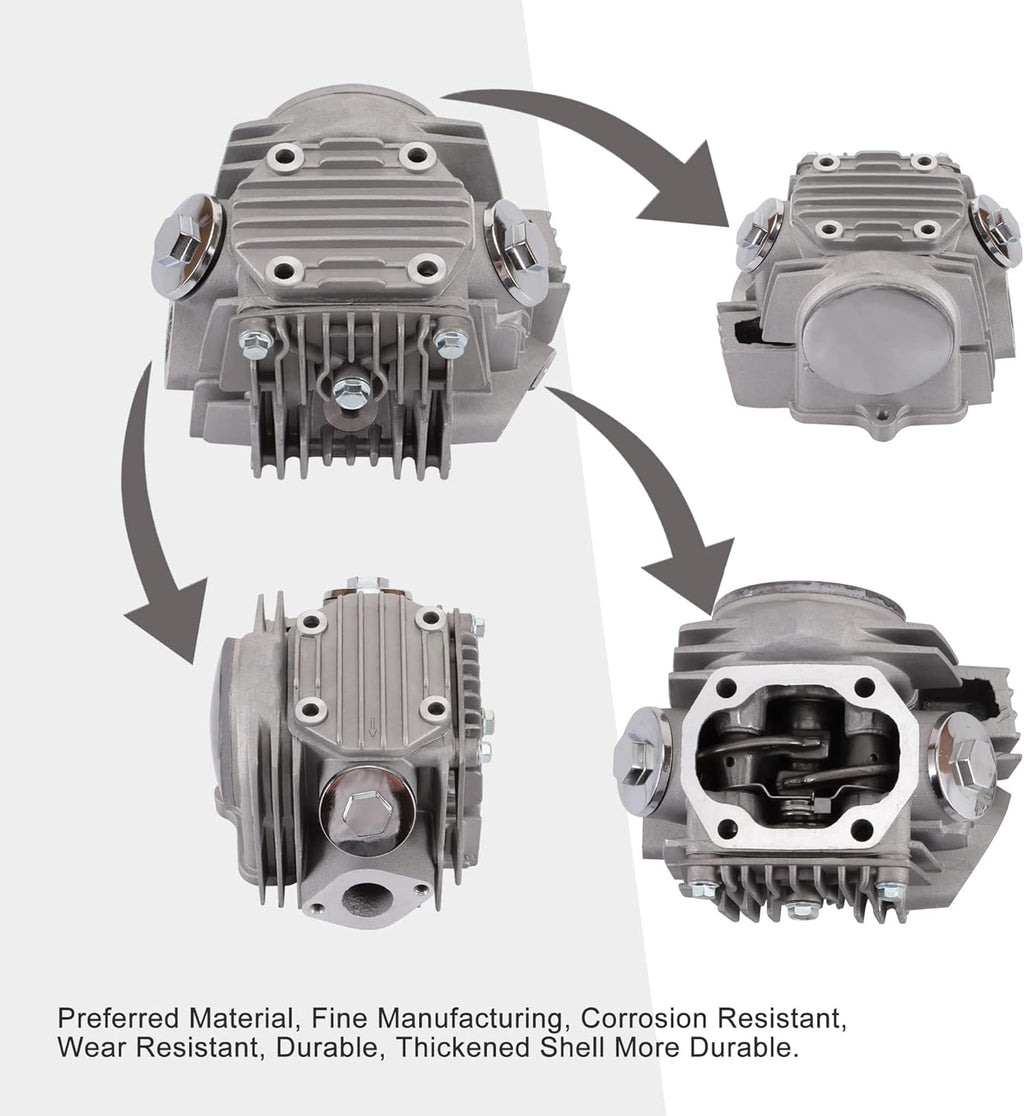 Preferred Material, Fine Manufacturing, Corrosion Resistant, Wear Resistant, Durable, Thickened Shell More Durable.