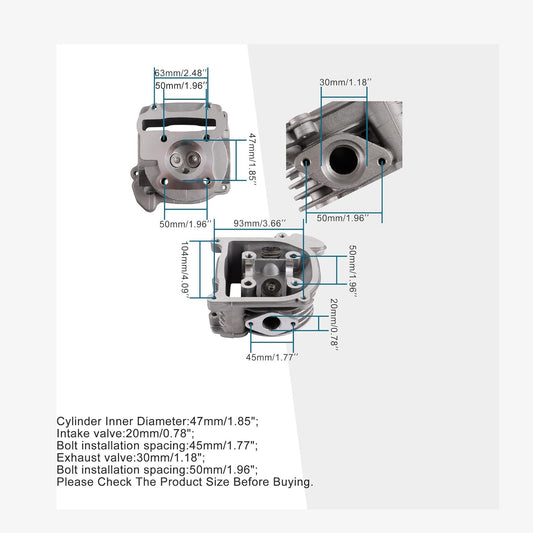 63mm/2.48''
50mm/1.96''
47mm/1.85''
50mm/1.96''
30mm/1.18''
50mm/1.96''
93mm/3.66''
104mm/4.09''
50mm/1.96''
20mm/0.78''
45mm/1.77''

Cylinder Inner Diameter:47mm/1.85";
Intake valve:20mm/0.78";
Bolt installation spacing:45mm/1.77";
Exhaust valve:30mm/1.18";
Bolt installation spacing:50mm/1.96";
Please Check The Product Size Before Buying.