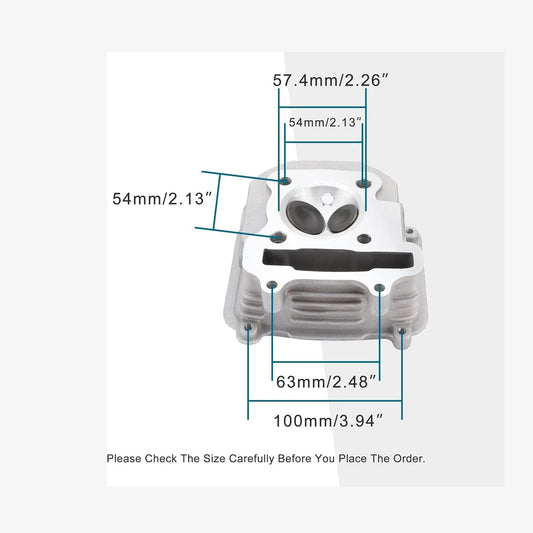 57.4mm/2.26″

54mm/2.13″

54mm/2.13″

63mm/2.48″

100mm/3.94″

Please Check The Size Carefully Before You Place The Order.