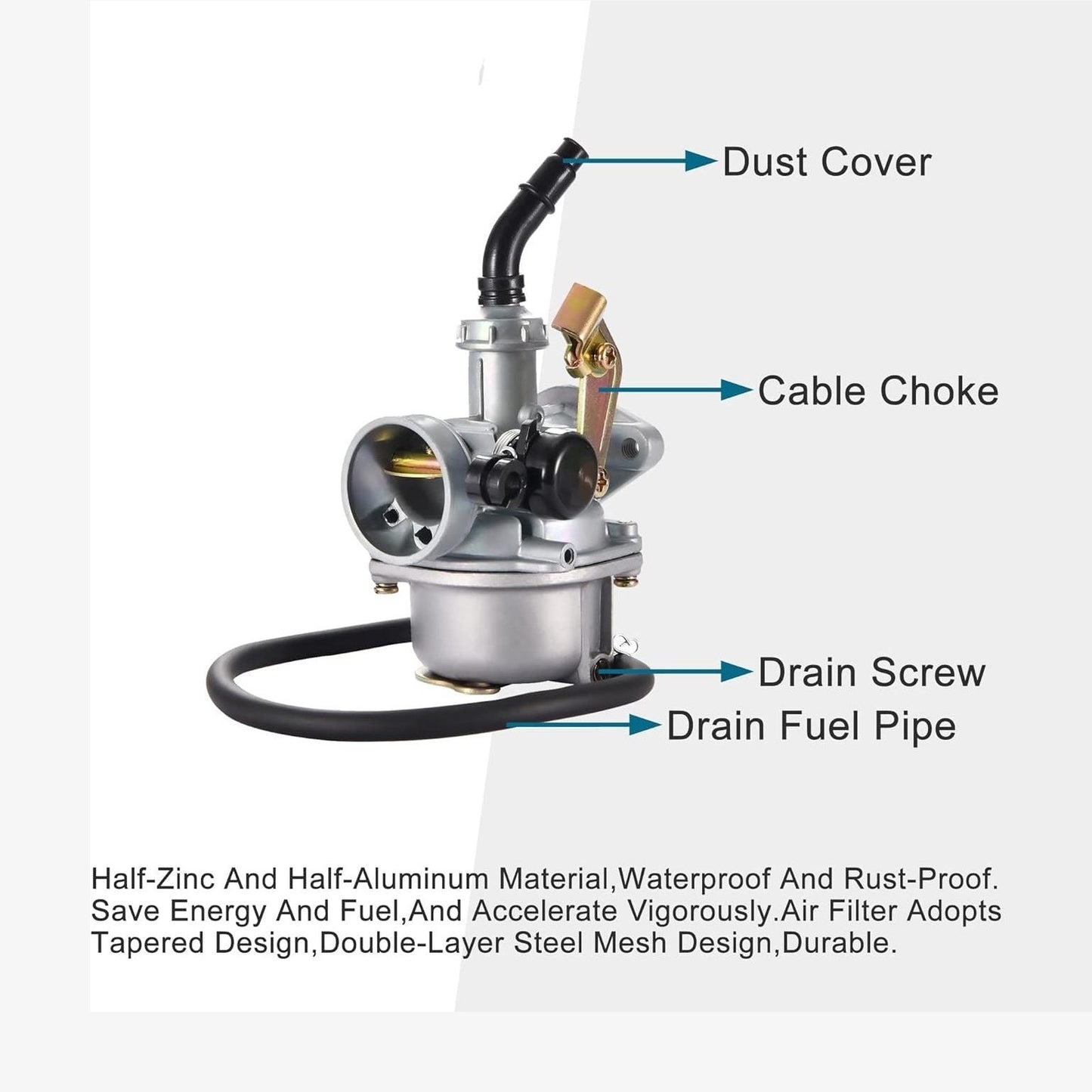 Dust Cover

Cable Choke

Drain Screw

Drain Fuel Pipe

Half-Zinc And Half-Aluminum Material,Waterproof And Rust-Proof. Save Energy And Fuel,And Accelerate Vigorously.Air Filter Adopts Tapered Design,Double-Layer Steel Mesh Design,Durable.