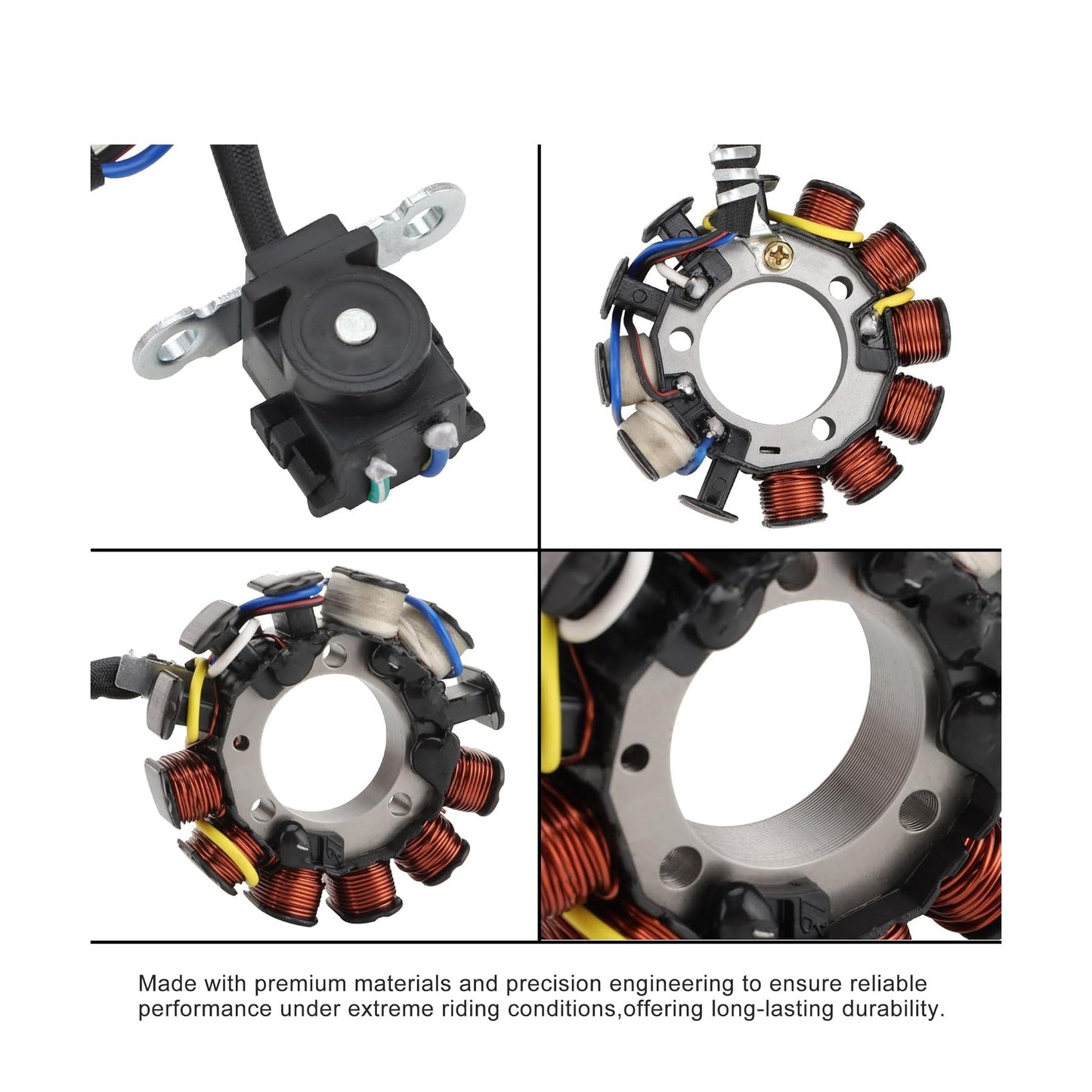 Made with premium materials and precision engineering to ensure reliable performance under extreme riding conditions,offering long-lasting durability.