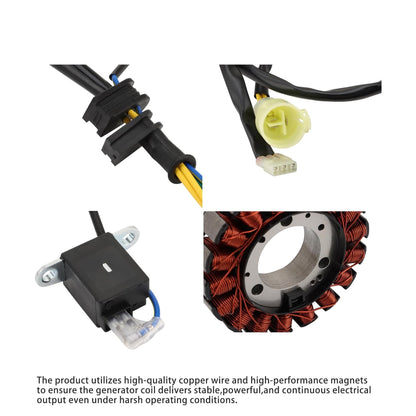 The product utilizes high-quality copper wire and high-performance magnets to ensure the generator coil delivers stable,powerful,and continuous electrical output even under harsh operating conditions.