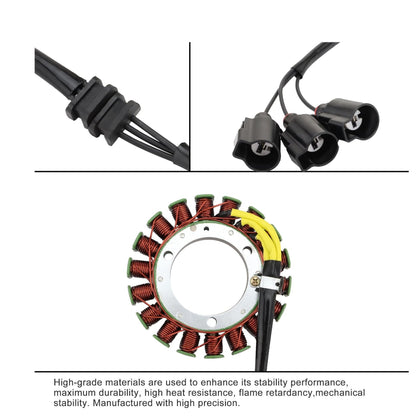 High-grade materials are used to enhance its stability performance, maximum durability, high heat resistance, flame retardancy,mechanical stability. Manufactured with high precision.