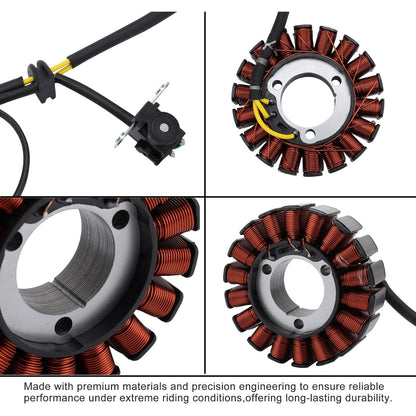 Made with premium materials and precision engineering to ensure reliable performance under extreme riding conditions,offering long-lasting durability.