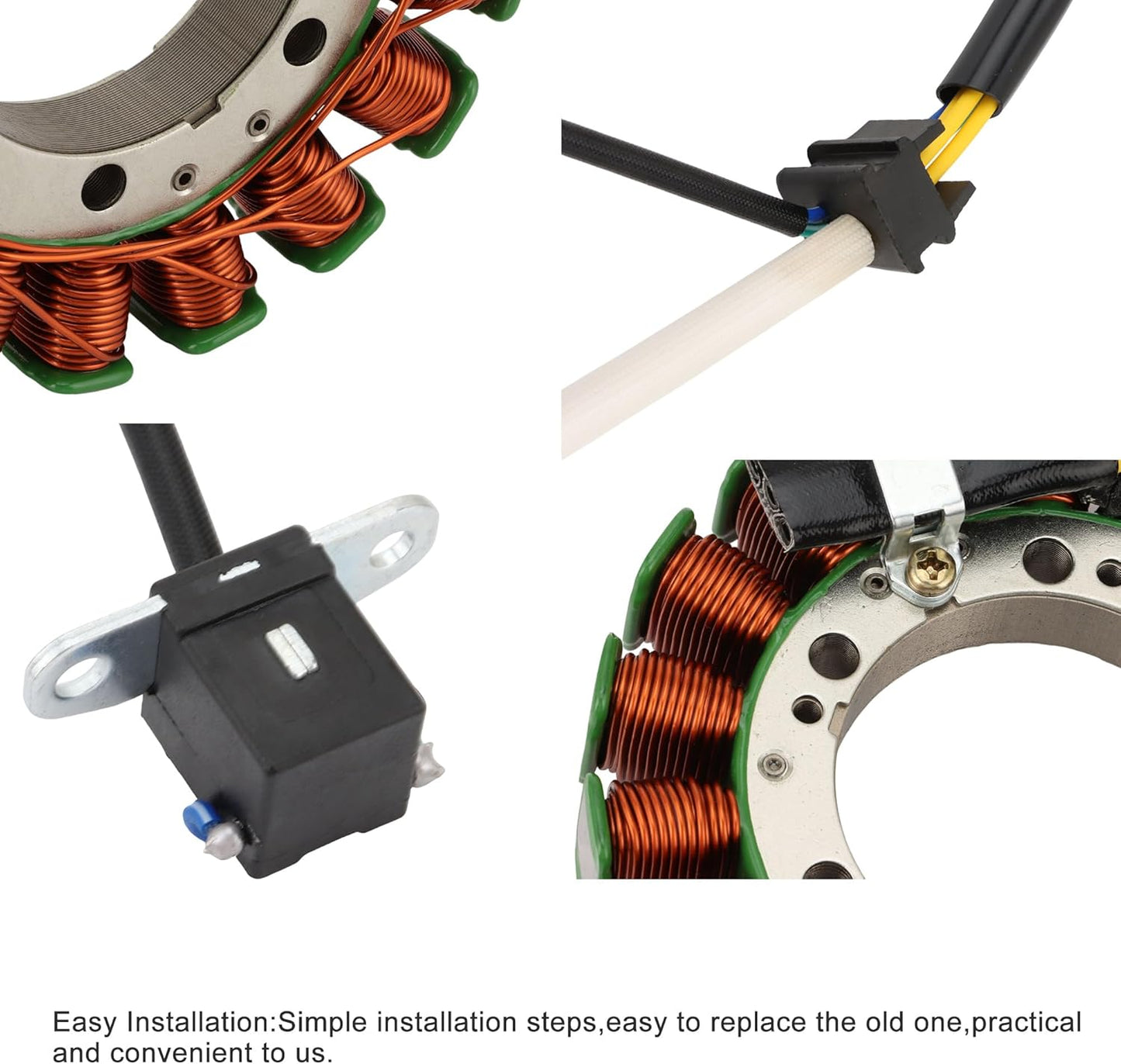 Easy Installation:Simple installation steps,easy to replace the old one,practical and convenient to us.