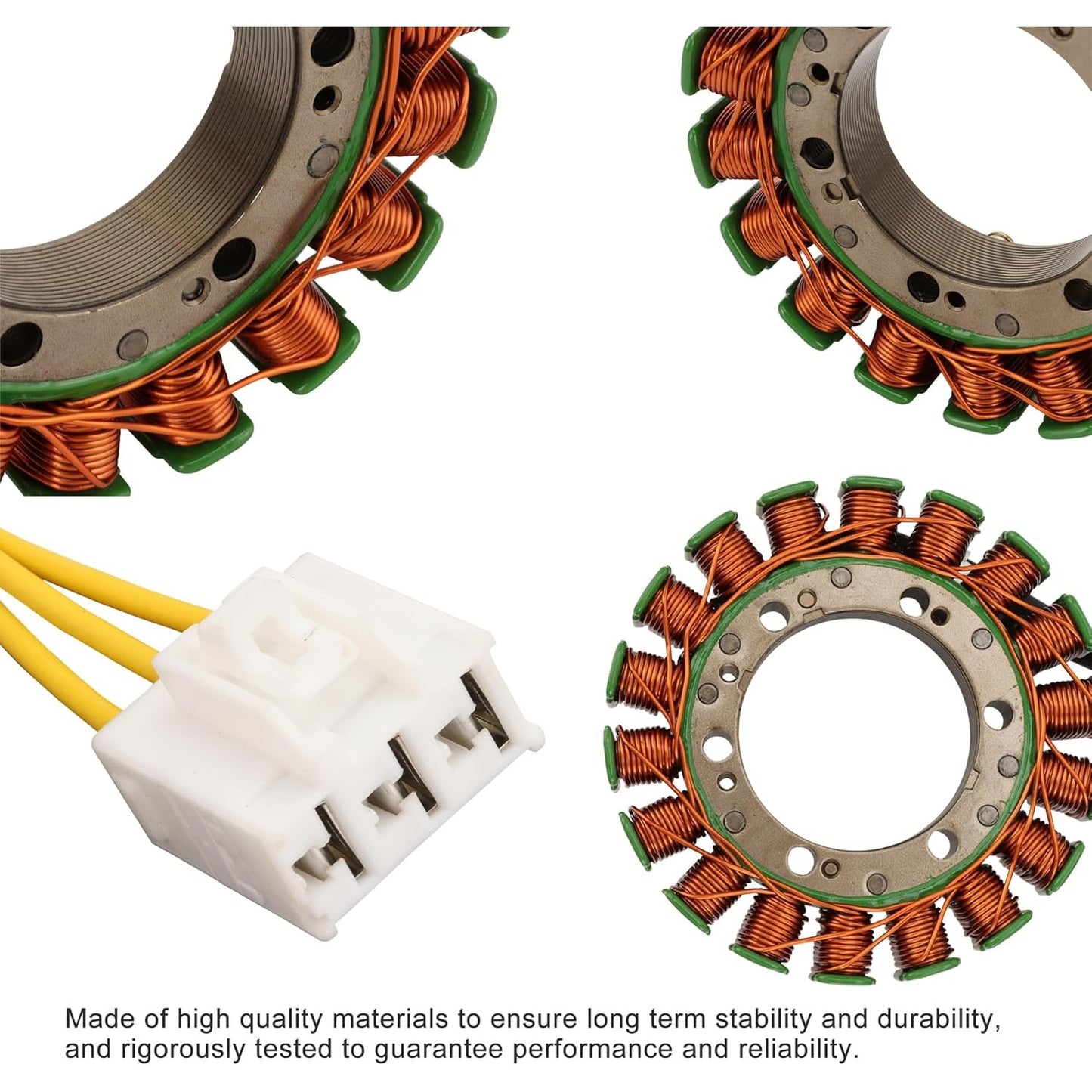 Made of high quality materials to ensure long term stability and durability, and rigorously tested to guarantee performance and reliability.