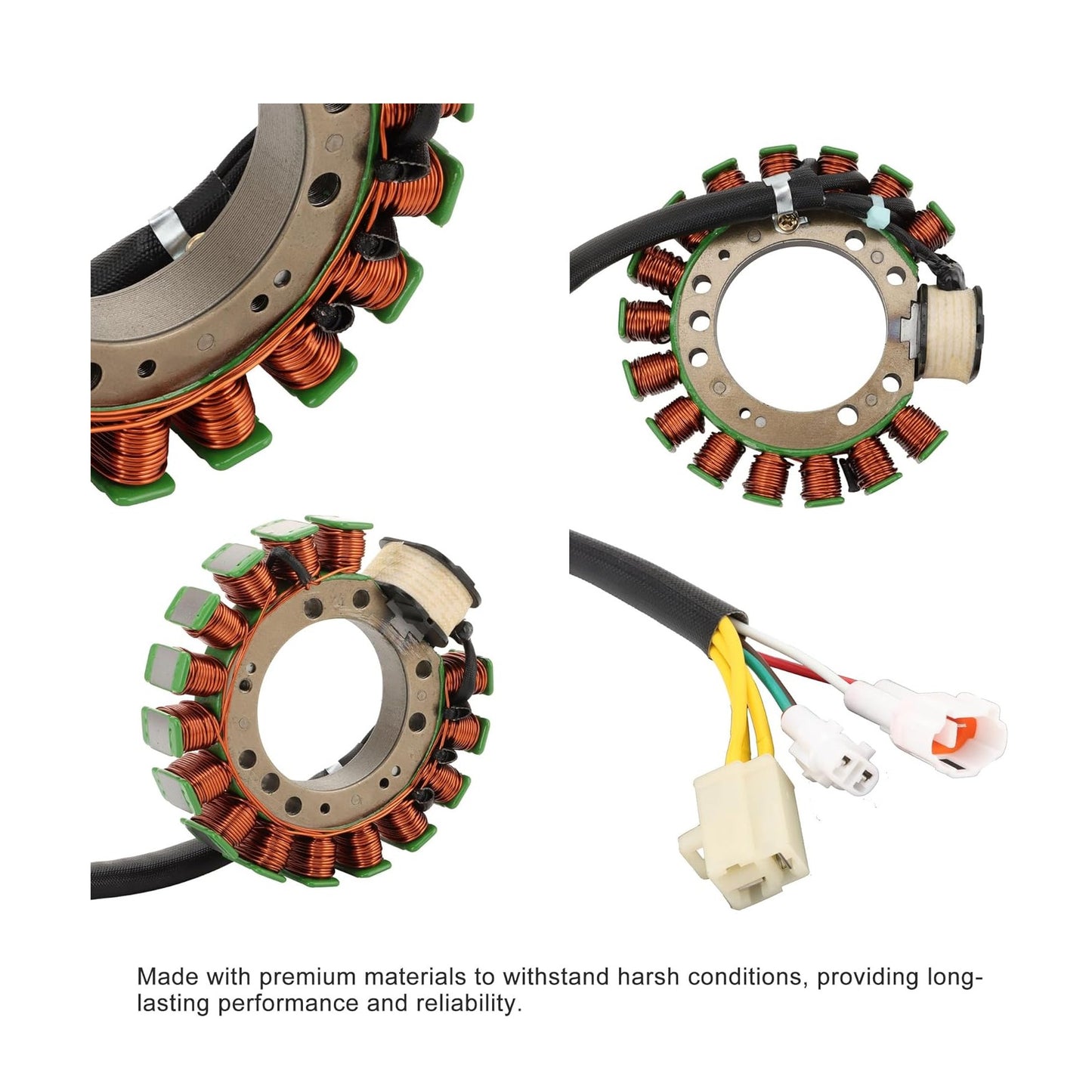 Made with premium materials to withstand harsh conditions, providing long-lasting performance and reliability.