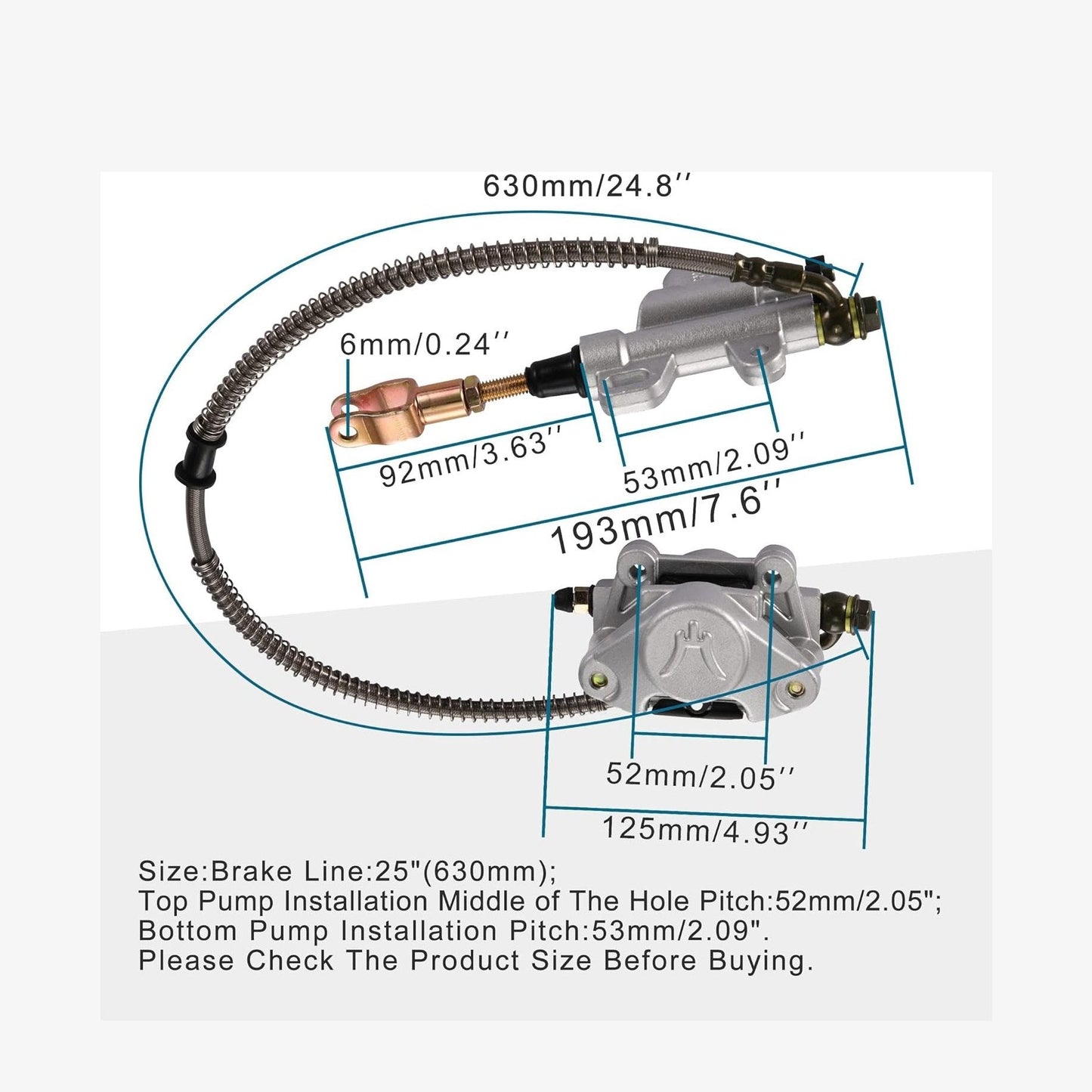 630mm/24.8′′

6mm/0.24′′

92mm/3.63′′

53mm/2.09′′

193mm/7.6′′

52mm/2.05′′

125mm/4.93′′

Size:Brake Line:25"(630mm);
Top Pump Installation Middle of The Hole Pitch:52mm/2.05";
Bottom Pump Installation Pitch:53mm/2.09".
Please Check The Product Size Before Buying.